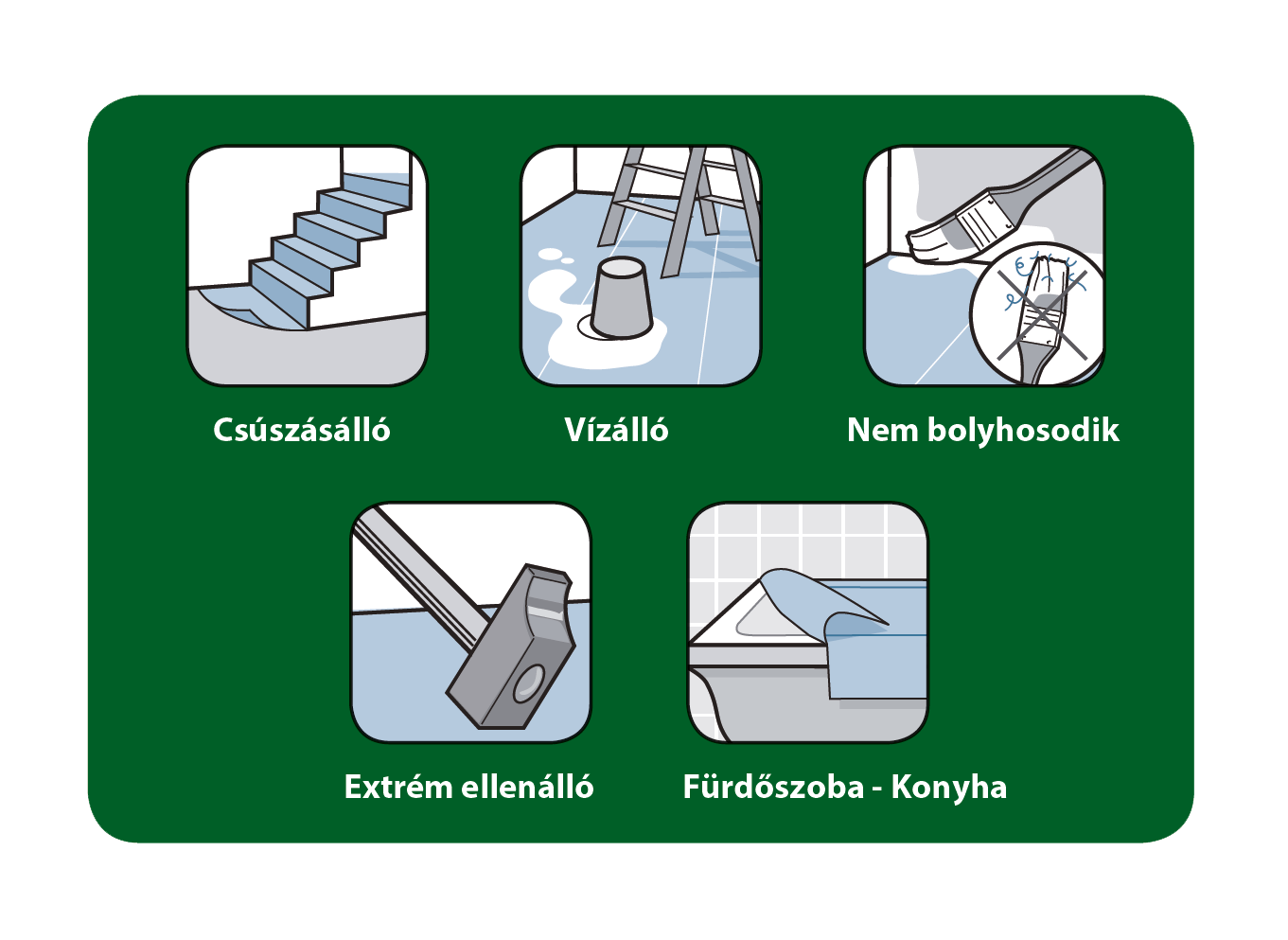 Csúszásálló

Vízálló

Nem bolyhosodik

Extrém ellenálló

Fürdőszoba - Konyha